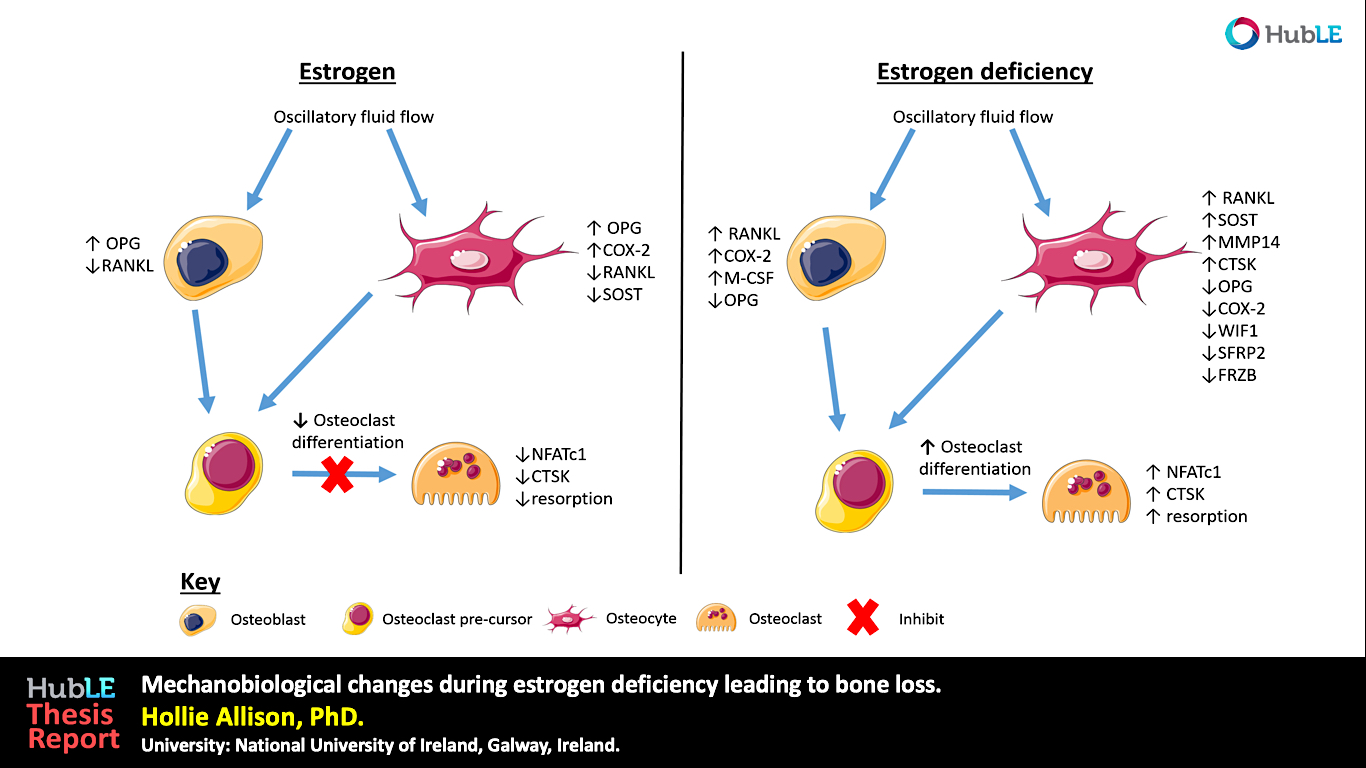 HubLE

Estrogen

Oscillatory fluid flow

↑ OPG
↓RANKL

↑ OPG
↑COX-2
↓RANKL
↓SOST

↓ Osteoclast differentiation

↓NFATc1
↓CTSK
↓resorption

Estrogen deficiency

Oscillatory fluid flow

↑ RANKL
↑COX-2
↑M-CSF
↓OPG

↑ RANKL
↑SOST
↑MMP14
↑CTSK
↓OPG
↓COX-2
↓WIF1
↓SFRP2
↓FRZB

↑ Osteoclast differentiation

↑ NFATc1
↑ CTSK
↑ resorption

Key
Osteoblast
Osteoclast pre-cursor
Osteocyte
Osteoclast
Inhibit

HubLE Thesis Report
Mechanobiological changes during estrogen deficiency leading to bone loss.
Hollie Allison, PhD.
University: National University of Ireland, Galway, Ireland.